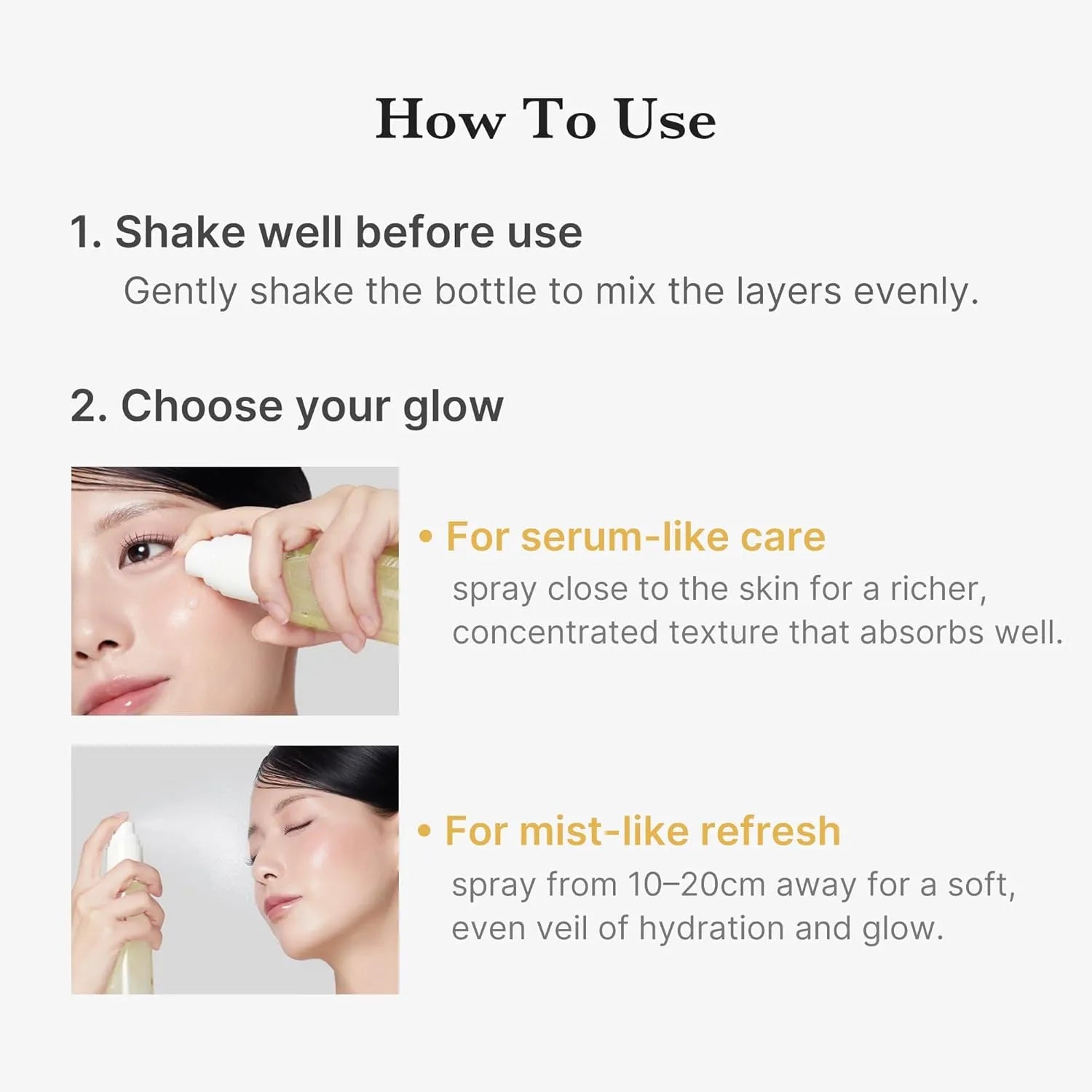 How To Use

1. Shake well before use
Gently shake the bottle to mix the layers evenly.

2. Choose your glow

• For serum-like care
spray close to the skin for a richer, concentrated texture that absorbs well.

• For mist-like refresh
spray from 10–20cm away for a soft, even veil of hydration and glow.