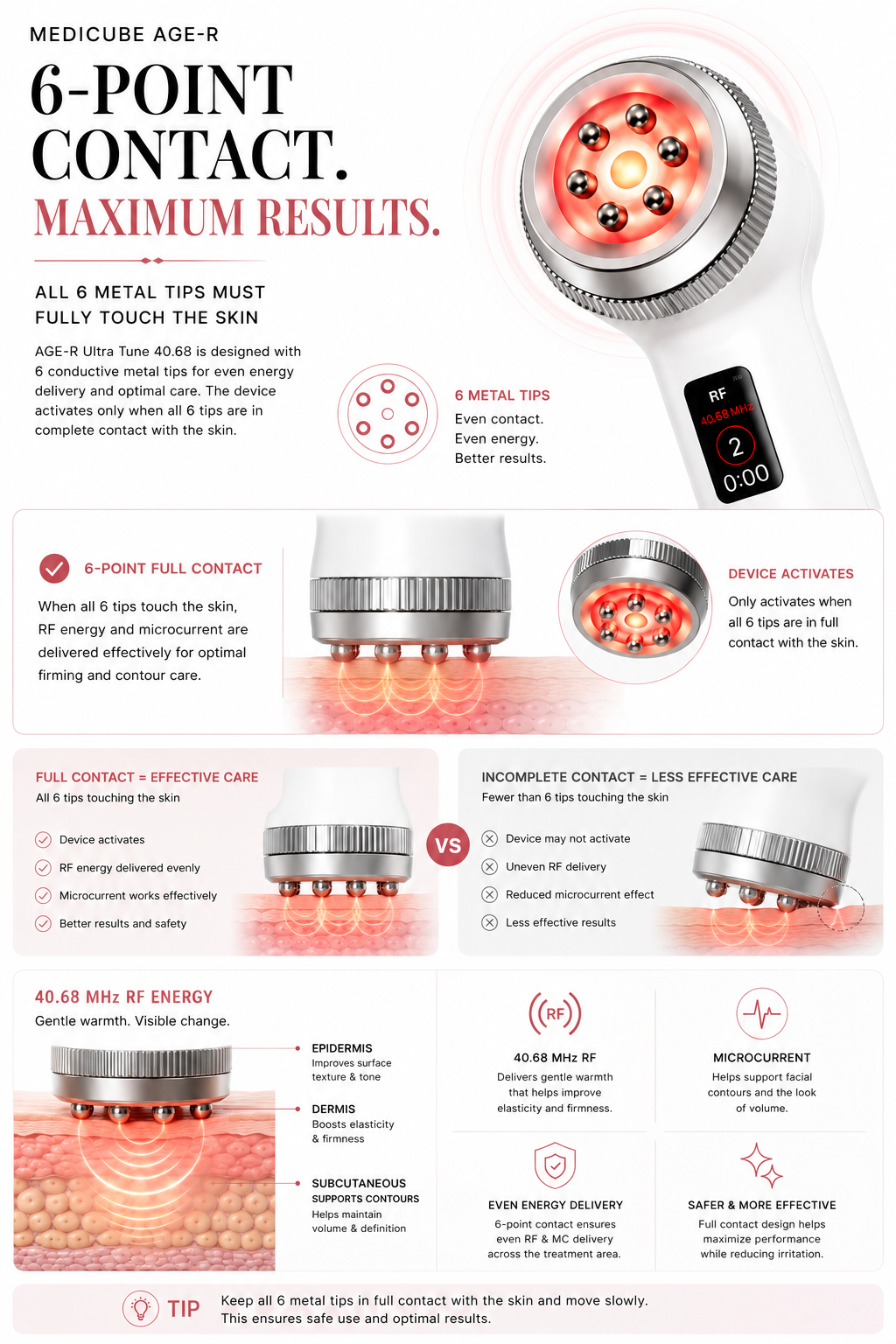 MEDICUBE AGE-R

6-POINT CONTACT.

MAXIMUM RESULTS.

ALL 6 METAL TIPS MUST FULLY TOUCH THE SKIN

AGE-R Ultra Tune 40.68 is designed with 6 conductive metal tips for even energy delivery and optimal care. The device activates only when all 6 tips are in complete contact with the skin.

6 METAL TIPS
Even contact.
Even energy.
Better results.

RF
40.68 MHz
2
0:00

6-POINT FULL CONTACT

When all 6 tips touch the skin, RF energy and microcurrent are delivered effectively for optimal firming and contour care.

DEVICE ACTIVATES

Only activates when all 6 tips are in full contact with the skin.

FULL CONTACT = EFFECTIVE CARE
All 6 tips touching the skin

Device activates
RF energy delivered evenly
Microcurrent works effectively
Better results and safety

VS

INCOMPLETE CONTACT = LESS EFFECTIVE CARE
Fewer than 6 tips touching the skin

Device may not activate
Uneven RF delivery
Reduced microcurrent effect
Less effective results

40.68 MHz RF ENERGY
Gentle warmth. Visible change.

EPIDERMIS
Improves surface texture & tone

DERMIS
Boosts elasticity & firmness

SUBCUTANEOUS
SUPPORTS CONTOURS
Helps maintain volume & definition

RF

40.68 MHz RF
Delivers gentle warmth that helps improve elasticity and firmness.

MICROCURRENT
Helps support facial contours and the look of volume.

EVEN ENERGY DELIVERY
6-point contact ensures even RF & MC delivery across the treatment area.

SAFER & MORE EFFECTIVE
Full contact design helps maximize performance while reducing irritation.

TIP
Keep all 6 metal tips in full contact with the skin and move slowly.
This ensures safe use and optimal results.